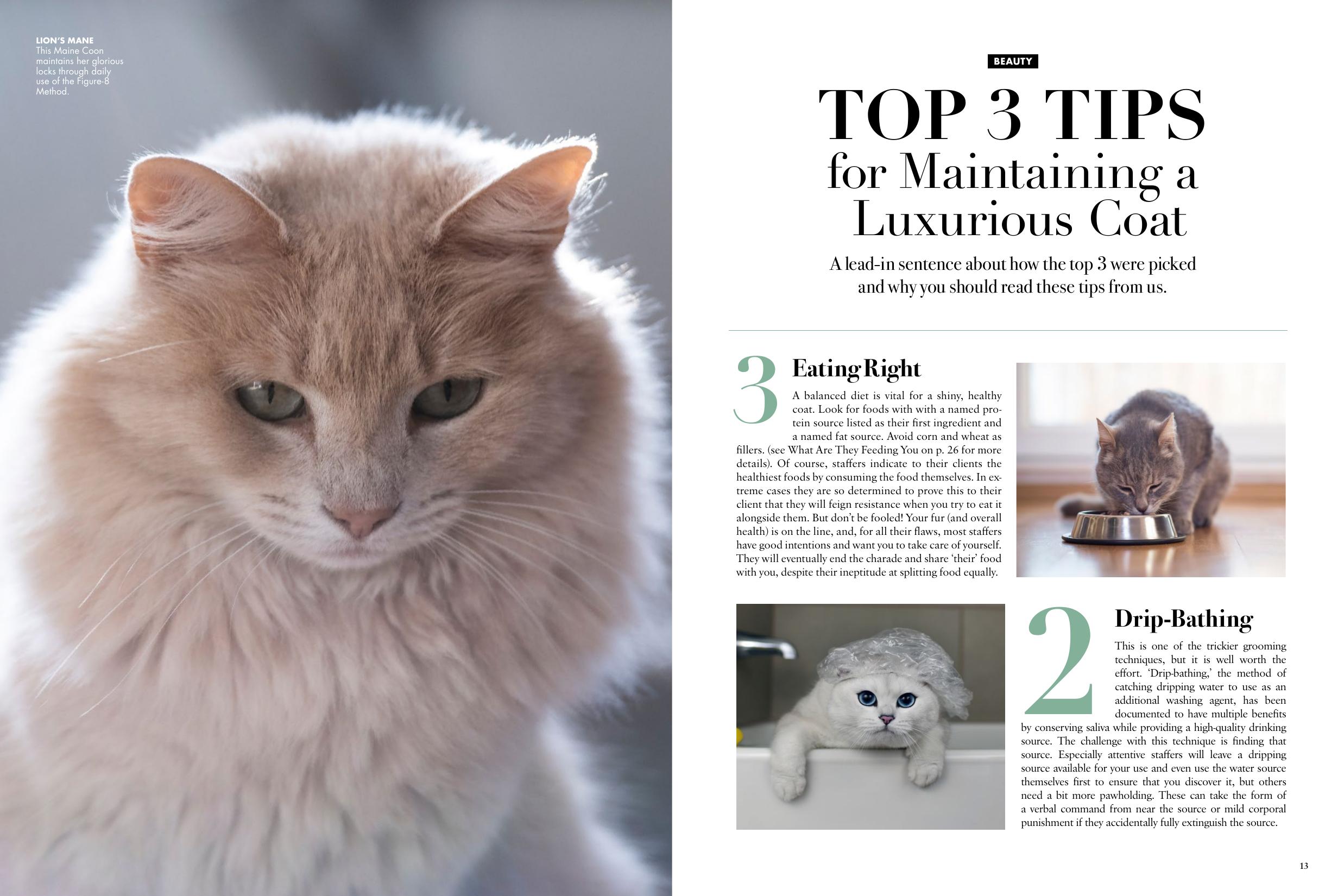 LION'S MANE
This Maine Coon maintains her glorious locks through daily use of the Figure-8 Method.

BEAUTY

TOP 3 TIPS
for Maintaining a Luxurious Coat

A lead-in sentence about how the top 3 were picked and why you should read these tips from us.

3 Eating Right

A balanced diet is vital for a shiny, healthy coat. Look for foods with with a named protein source listed as their first ingredient and a named fat source. Avoid corn and wheat as fillers. (see What Are They Feeding You on p. 26 for more details). Of course, staffers indicate to their clients the healthiest foods by consuming the food themselves. In extreme cases they are so determined to prove this to their client that they will feign resistance when you try to eat it alongside them. But don't be fooled! Your fur (and overall health) is on the line, and, for all their flaws, most staffers have good intentions and want you to take care of yourself. They will eventually end the charade and share 'their' food with you, despite their ineptitude at splitting food equally.

2 Drip-Bathing

This is one of the trickier grooming techniques, but it is well worth the effort. 'Drip-bathing,' the method of catching dripping water to use as an additional washing agent, has been documented to have multiple benefits by conserving saliva while providing a high-quality drinking source. The challenge with this technique is finding that source. Especially attentive staffers will leave a dripping source available for your use and even use the water source themselves first to ensure that you discover it, but others need a bit more pawholding. These can take the form of a verbal command from near the source or mild corporal punishment if they accidentally fully extinguish the source.

13